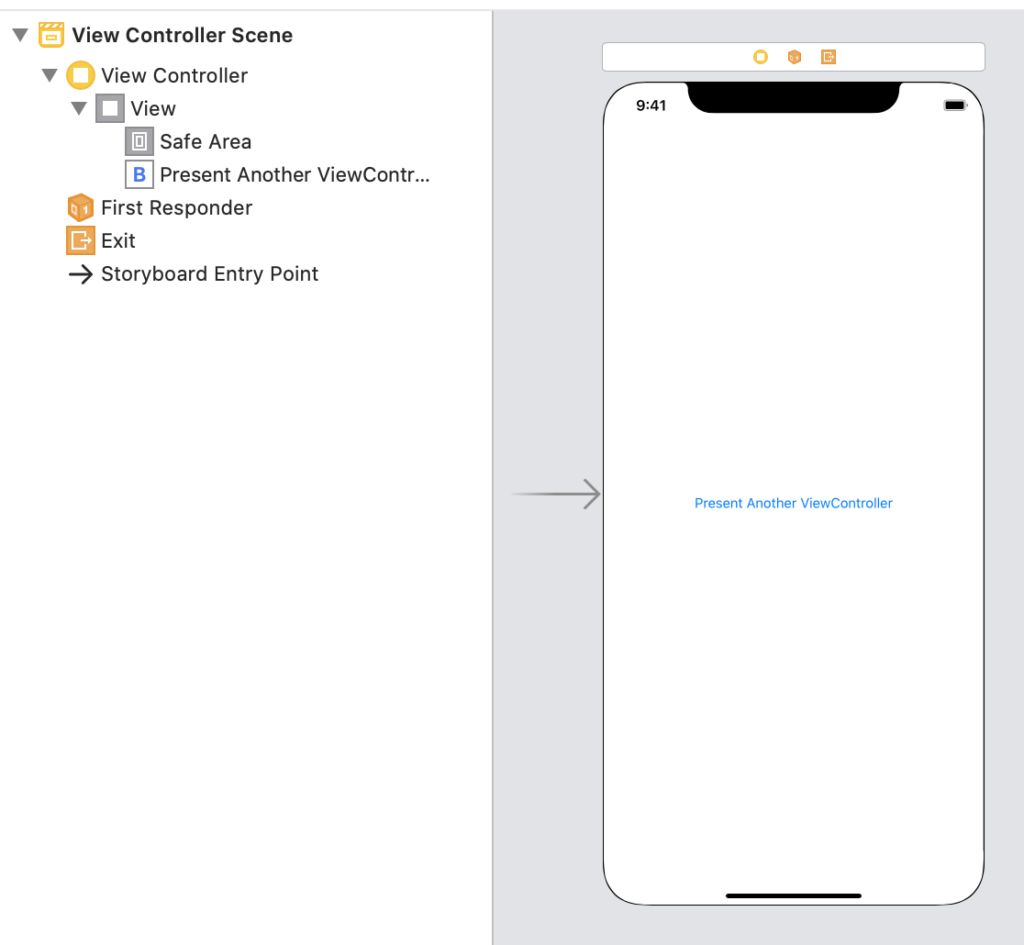 View Controller Scene
View Controller
View
Safe Area
B Present Another ViewContr...
First Responder
Exit
Storyboard Entry Point

9:41

Present Another ViewController